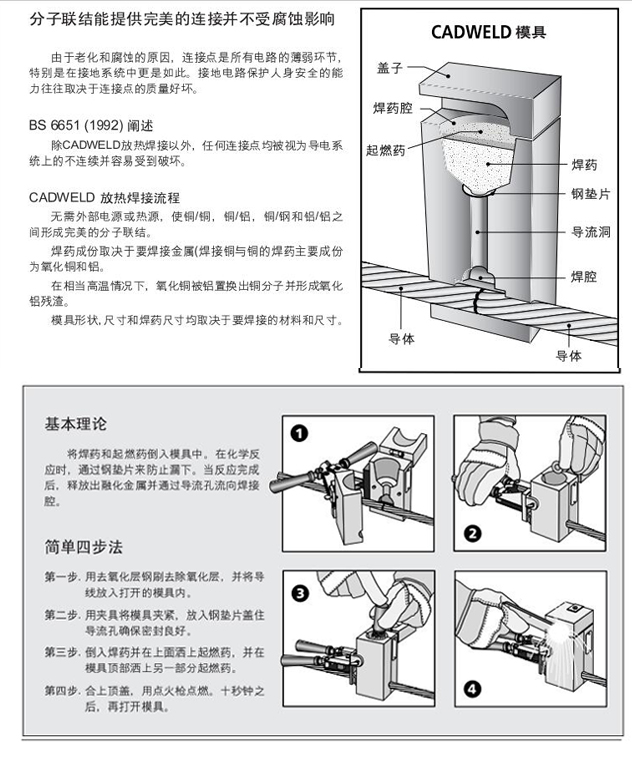 分子联结能提供完美的连接并不受腐蚀影响

由于老化和腐蚀的原因，连接点是所有电路的薄弱环节，特别是在接地系统中更是如此。接地电路保护人身安全的能力往往取决于连接点的质量好坏。

BS 6651 (1992) 阐述

除CADWELD放热焊接以外，任何连接点均被视为导电系统上的不连续并容易受到破坏。

CADWELD 放热焊接流程

无需外部电源或热源，使铜/铜，铜/铝，铜/钢和铝/铝之间形成完美的分子联结。

焊药成份取决于要焊接金属(焊接铜与铜的焊药主要成份为氧化铜和铝。

在相当高温情况下，氧化铜被铝置换出铜分子并形成氧化铝残渣。

模具形状,尺寸和焊药尺寸均取决于要焊接的材料和尺寸。

CADWELD 模具

盖子
焊药腔
起燃药
焊药
钢垫片
导流洞
焊腔
导体
导体

基本理论

将焊药和起燃药倒入模具中。在化学反应时，通过钢垫片来防止漏下。当反应完成后，释放出融化金属并通过导流孔流向焊接腔。

简单四步法

第一步. 用去氧化层钢刷去除氧化层，并将导线放入打开的模具内。

第二步. 用夹具将模具夹紧，放入钢垫片盖住导流孔确保密封良好。

第三步. 倒入焊药并在上面洒上起燃药，并在模具顶部洒上另一部分起燃药。

第四步. 合上顶盖，用点火枪点燃。十秒钟之后，再打开模具。

1
2
3
4